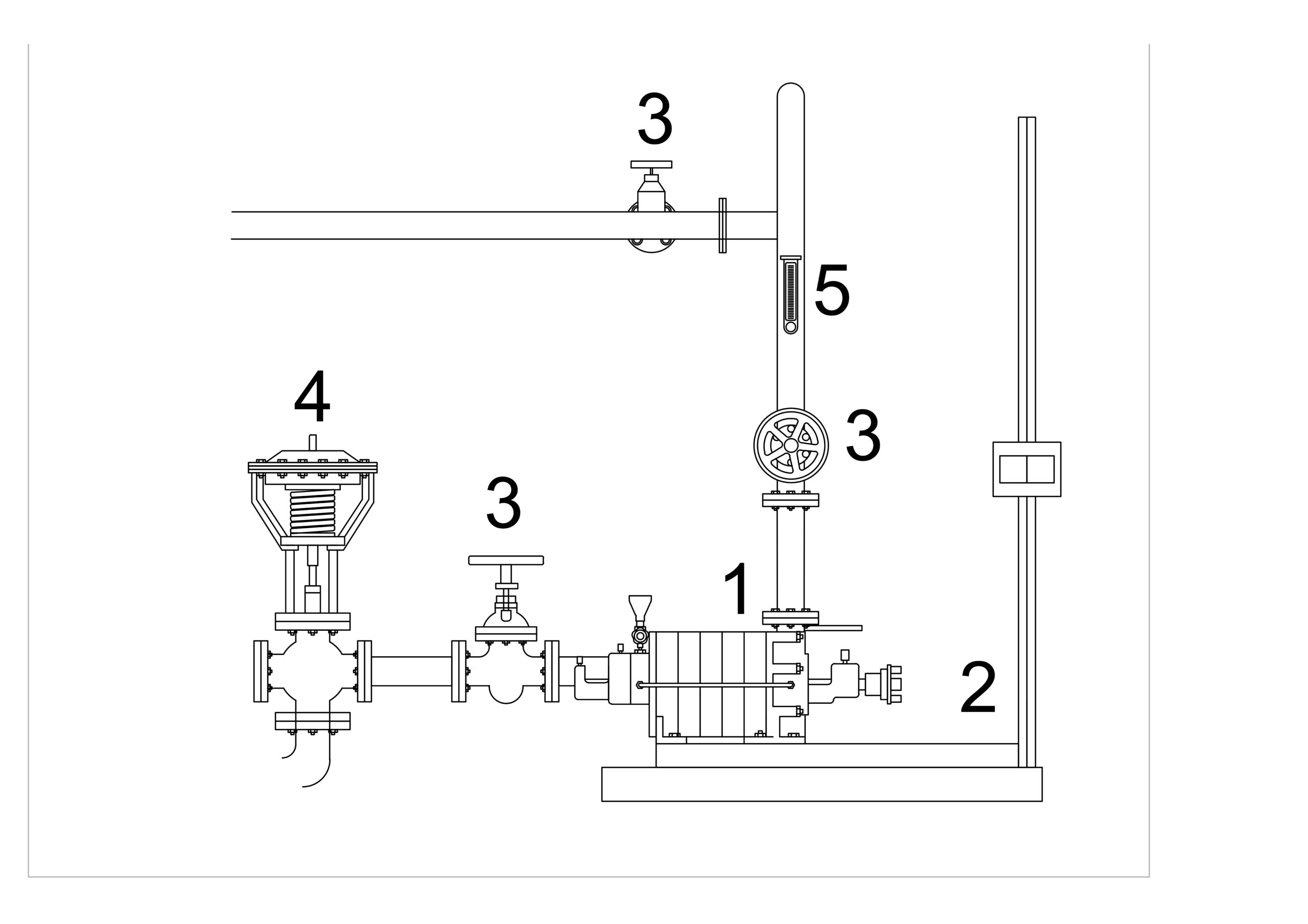 3
5
4
3
3
1
2